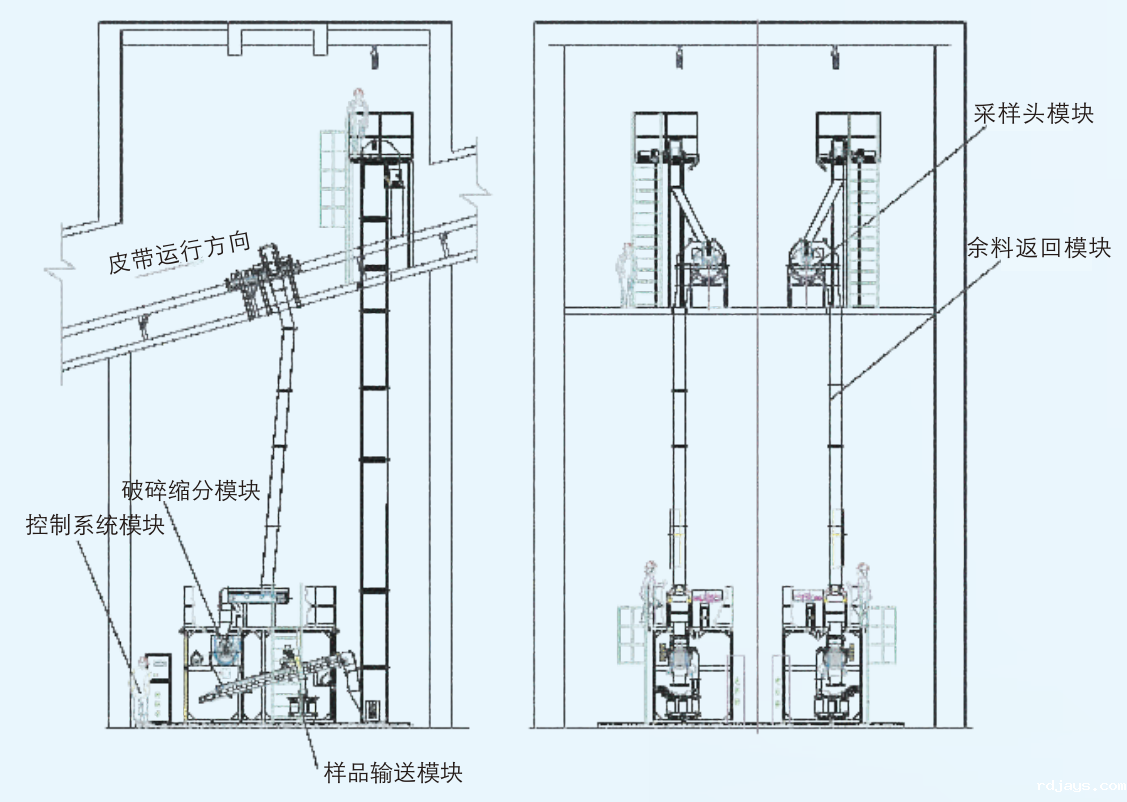 皮带运行方向

破碎缩分模块

控制系统模块

样品输送模块

采样头模块

余料返回模块

rdjaya.com