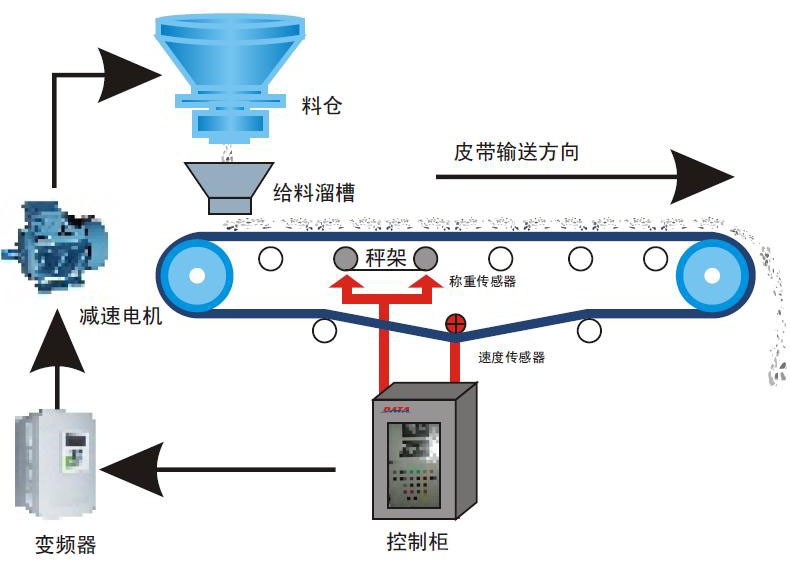 料仓

皮带输送方向

给料溜槽

秤架

称重传感器

减速电机

速度传感器

DATA

变频器

控制柜