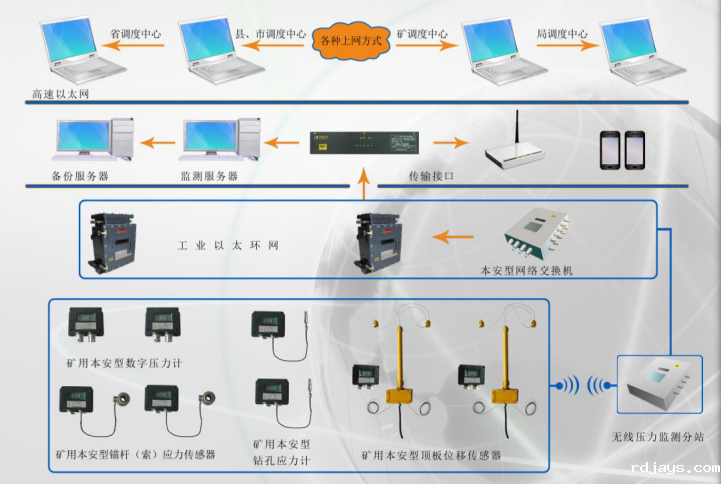 省调度中心

县、市调度中心

各种上网方式

矿调度中心

局调度中心

高速以太网

备份服务器

监测服务器

传输接口

工业以太环网

本安型网络交换机

矿用本安型数字压力计

矿用本安型锚杆（索）应力传感器

矿用本安型钻孔应力计

矿用本安型顶板位移传感器

无线压力监测分站

rdjays.com